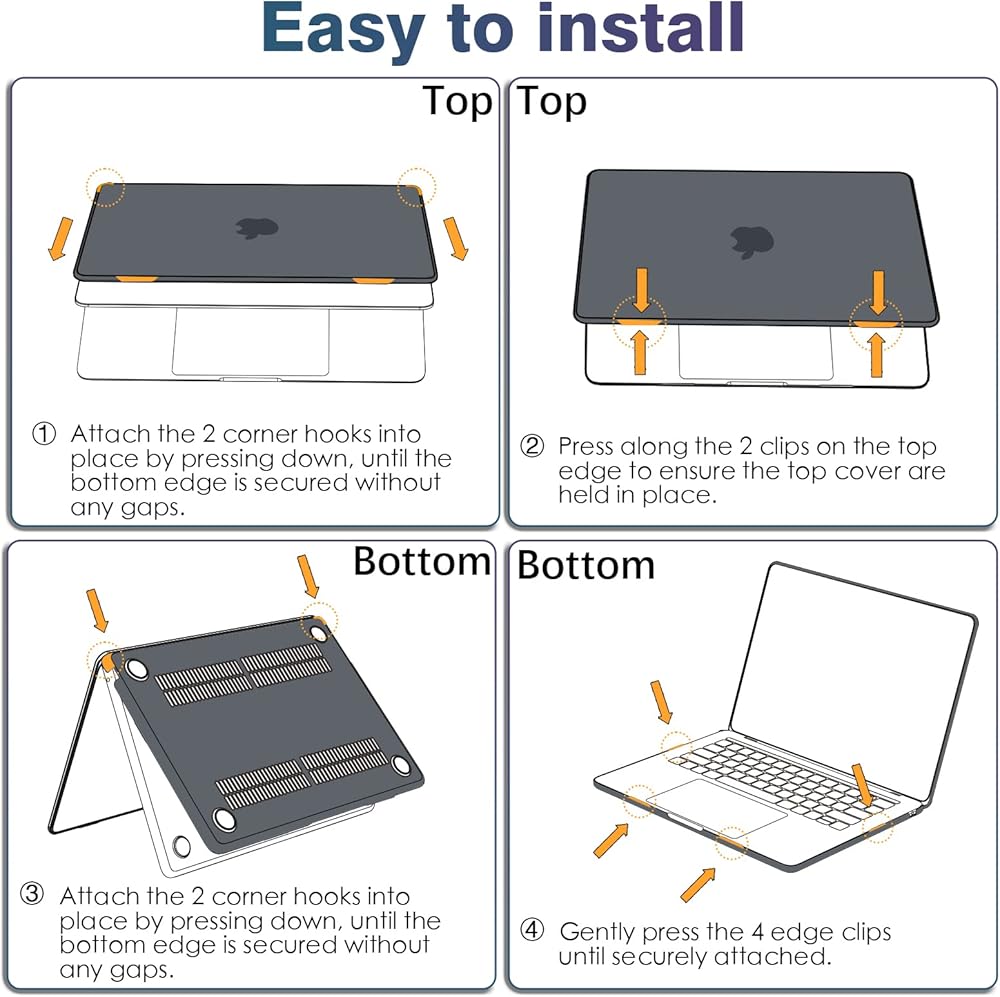 Easy to install

Top

① Attach the 2 corner hooks into place by pressing down, until the bottom edge is secured without any gaps.

Top

② Press along the 2 clips on the top edge to ensure the top cover are held in place.

Bottom

③ Attach the 2 corner hooks into place by pressing down, until the bottom edge is secured without any gaps.

Bottom

④ Gently press the 4 edge clips until securely attached.