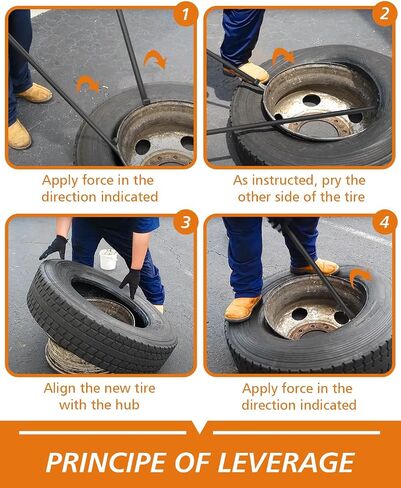 1

Apply force in the direction indicated

2

As instructed, pry the other side of the tire

3

Align the new tire with the hub

4

Apply force in the direction indicated

PRINCIPE OF LEVERAGE