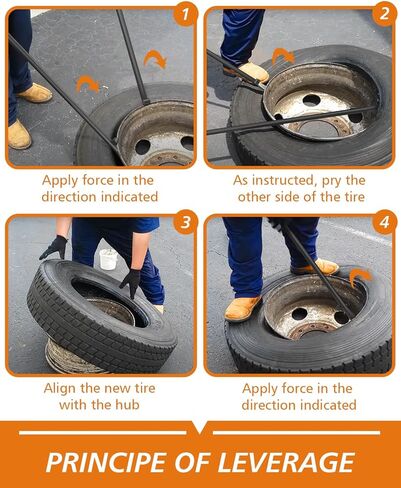 1

Apply force in the direction indicated

2

As instructed, pry the other side of the tire

3

Align the new tire with the hub

4

Apply force in the direction indicated

PRINCIPE OF LEVERAGE