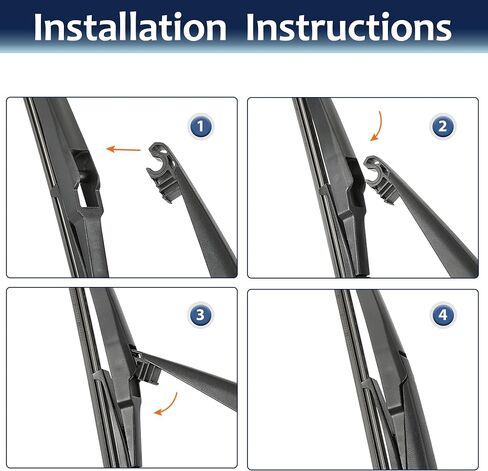 Installation Instructions

1

2

3

4