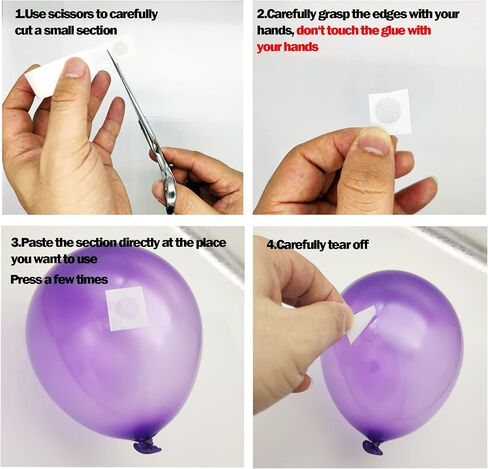 1.Use scissors to carefully cut a small section

2.Carefully grasp the edges with your hands, don't touch the glue with your hands

3.Paste the section directly at the place you want to use

Press a few times

4.Carefully tear off