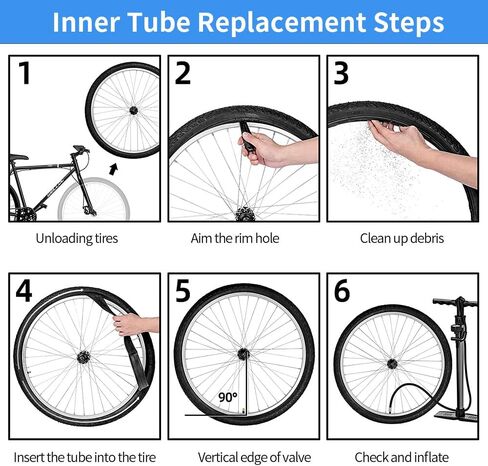 Inner Tube Replacement Steps

1

Unloading tires

2

Aim the rim hole

3

Clean up debris

4

Insert the tube into the tire

5

90°

Vertical edge of valve

6

Check and inflate