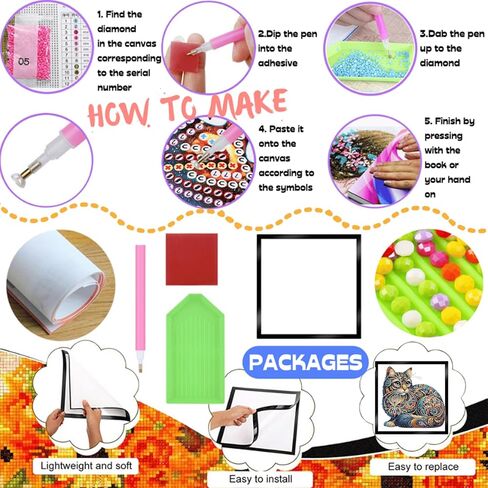 05

1. Find the diamond in the canvas corresponding to the serial number

2.Dip the pen into the adhesive

3.Dab the pen up to the diamond

HOW TO MAKE

4. Paste it onto the canvas according to the symbols

5. Finish by pressing with the book or your hand on

PACKAGES

Lightweight and soft

Easy to install

Easy to replace