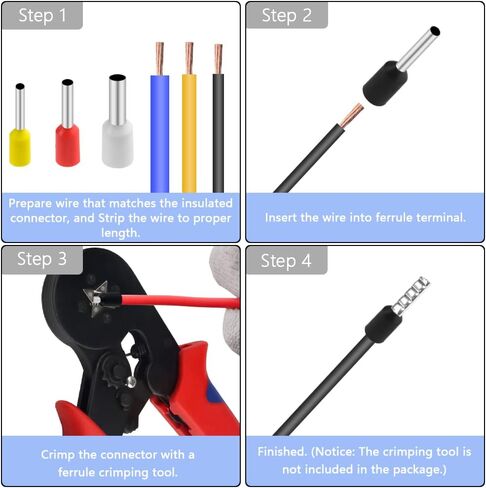 Step 1

Prepare wire that matches the insulated connector, and Strip the wire to proper length.

Step 2

Insert the wire into ferrule terminal.

Step 3

Crimp the connector with a ferrule crimping tool.

Step 4

Finished. (Notice: The crimping tool is not included in the package.)