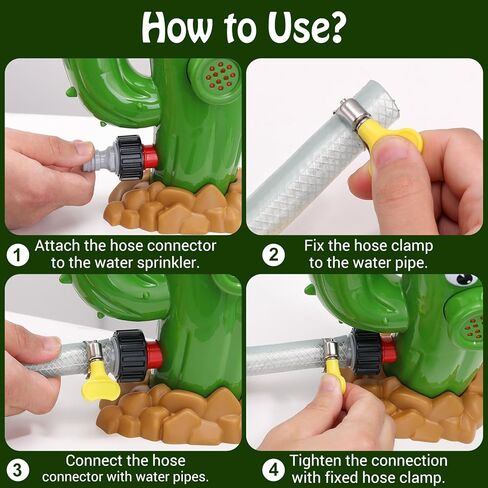 How to Use?

1 Attach the hose connector to the water sprinkler.

2 Fix the hose clamp to the water pipe.

3 Connect the hose connector with water pipes.

4 Tighten the connection with fixed hose clamp.