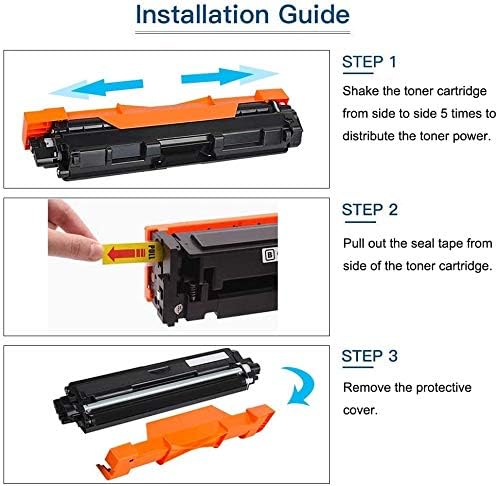 Installation Guide

STEP 1

Shake the toner cartridge from side to side 5 times to distribute the toner power.

PULL

B

STEP 2

Pull out the seal tape from side of the toner cartridge.

STEP 3

Remove the protective cover.