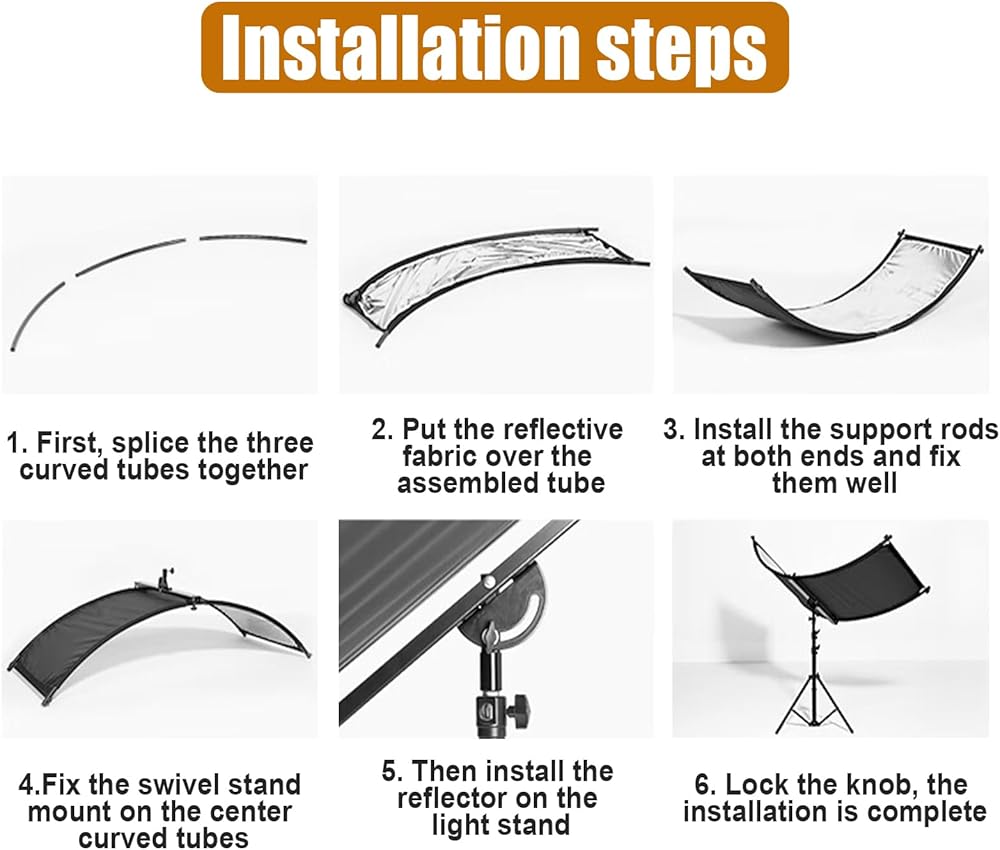 Installation steps

1. First, splice the three curved tubes together

2. Put the reflective fabric over the assembled tube

3. Install the support rods at both ends and fix them well

4.Fix the swivel stand mount on the center curved tubes

5. Then install the reflector on the light stand

6. Lock the knob, the installation is complete