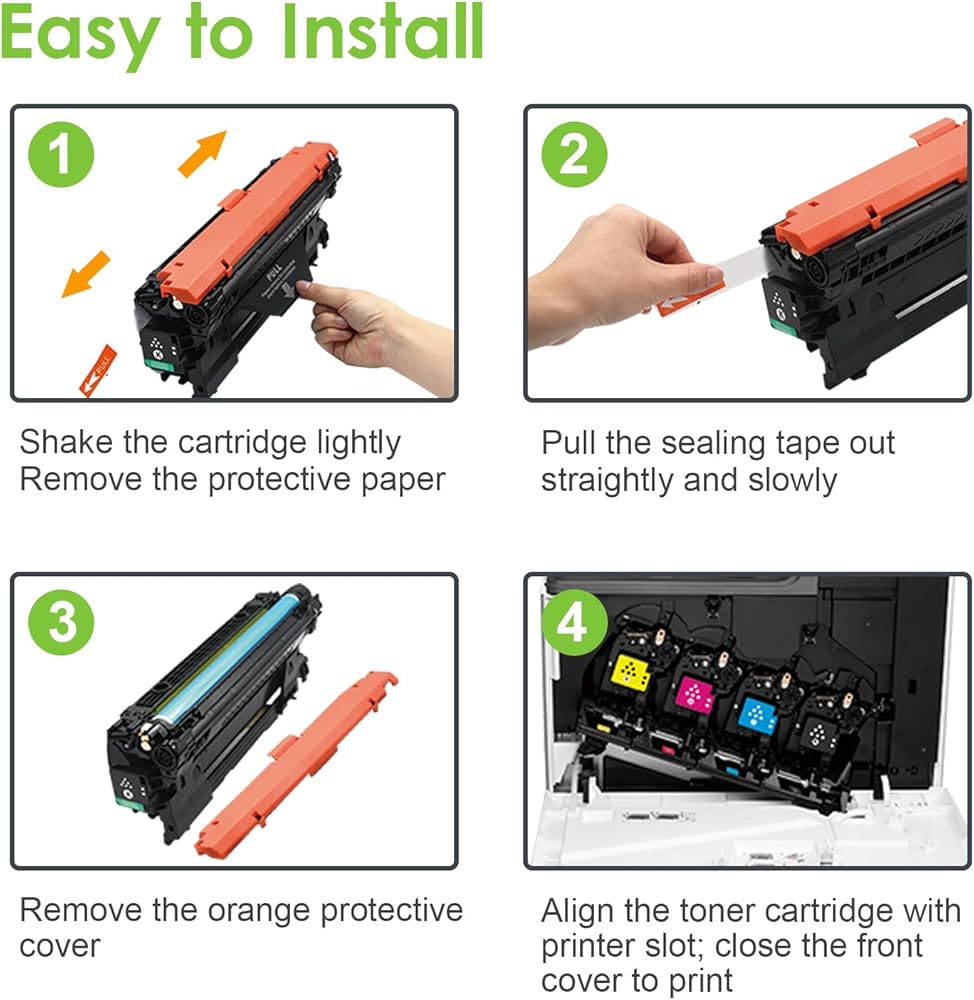 Easy to Install

1

PULL

PULL

Shake the cartridge lightly
Remove the protective paper

2

Pull the sealing tape out straightly and slowly

3

Remove the orange protective cover

4

Align the toner cartridge with printer slot; close the front cover to print