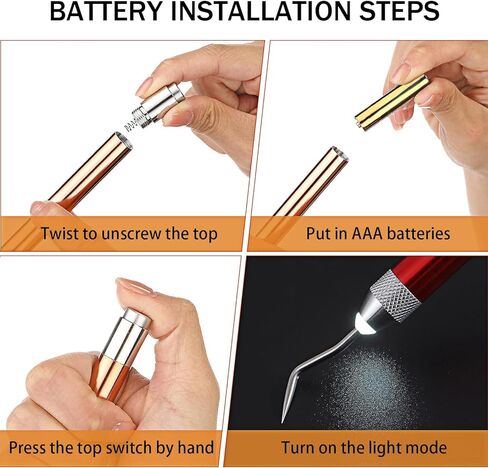 BATTERY INSTALLATION STEPS

Twist to unscrew the top

Put in AAA batteries

Press the top switch by hand

Turn on the light mode