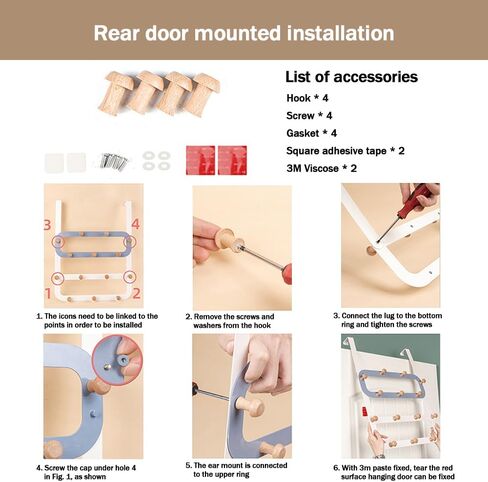 Rear door mounted installation

List of accessories
Hook * 4
Screw * 4
Gasket * 4
Square adhesive tape * 2
3M Viscose * 2

3
4
1
2

1. The icons need to be linked to the points in order to be installed

2. Remove the screws and washers from the hook

3. Connect the lug to the bottom ring and tighten the screws

4. Screw the cap under hole 4 in Fig. 1, as shown

5. The ear mount is connected to the upper ring

6. With 3m paste fixed, tear the red surface hanging door can be fixed