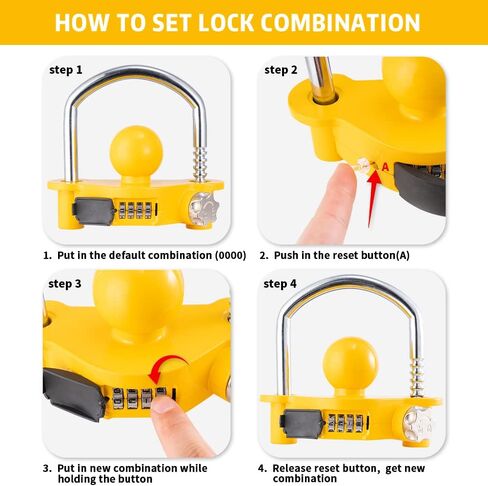 HOW TO SET LOCK COMBINATION

step 1

1. Put in the default combination (0000)

step 2

A

2. Push in the reset button(A)

step 3

3. Put in new combination while holding the button

step 4

4. Release reset button, get new combination