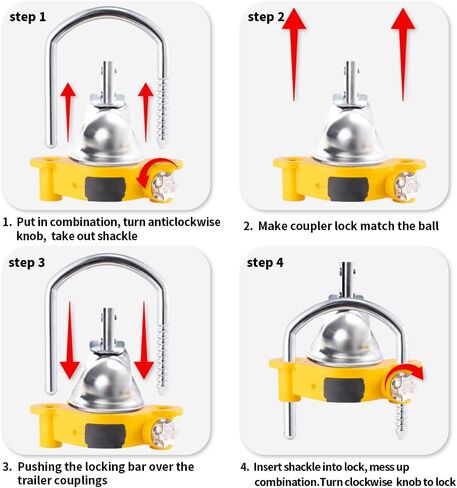 step 1

1. Put in combination, turn anticlockwise knob, take out shackle

step 2

2. Make coupler lock match the ball

step 3

3. Pushing the locking bar over the trailer couplings

step 4

4. Insert shackle into lock, mess up combination.Turn clockwise knob to lock