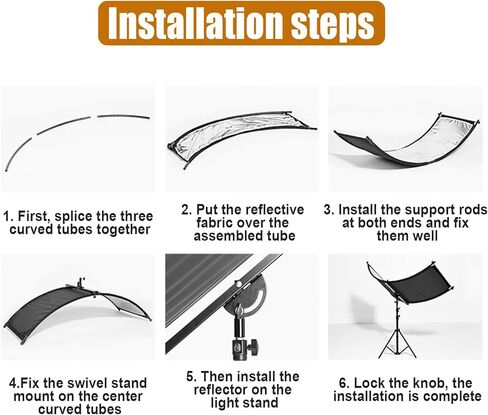 Installation steps

1. First, splice the three curved tubes together

2. Put the reflective fabric over the assembled tube

3. Install the support rods at both ends and fix them well

4.Fix the swivel stand mount on the center curved tubes

5. Then install the reflector on the light stand

6. Lock the knob, the installation is complete