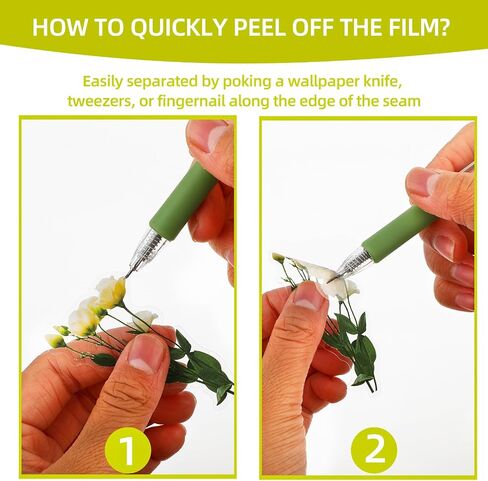 HOW TO QUICKLY PEEL OFF THE FILM?

Easily separated by poking a wallpaper knife, tweezers, or fingernail along the edge of the seam

1

2