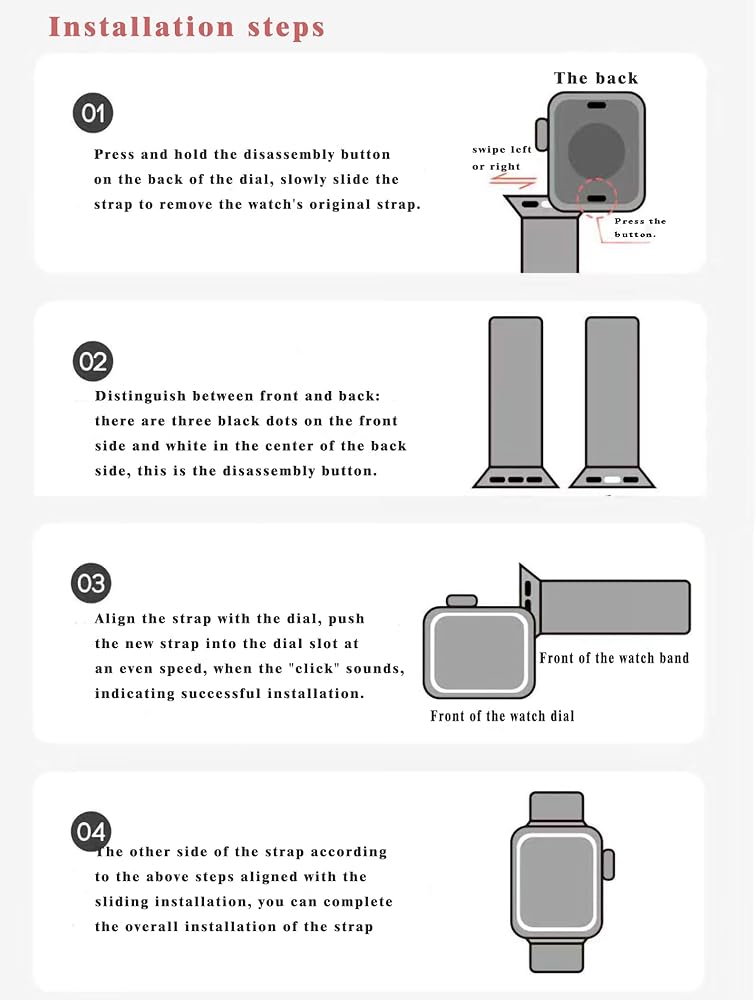 Installation steps

01

Press and hold the disassembly button on the back of the dial, slowly slide the strap to remove the watch's original strap.

The back

swipe left or right

Press the button.

02

Distinguish between front and back: there are three black dots on the front side and white in the center of the back side, this is the disassembly button.

03

Align the strap with the dial, push the new strap into the dial slot at an even speed, when the "click" sounds, indicating successful installation.

Front of the watch band

Front of the watch dial

04

The other side of the strap according to the above steps aligned with the sliding installation, you can complete the overall installation of the strap