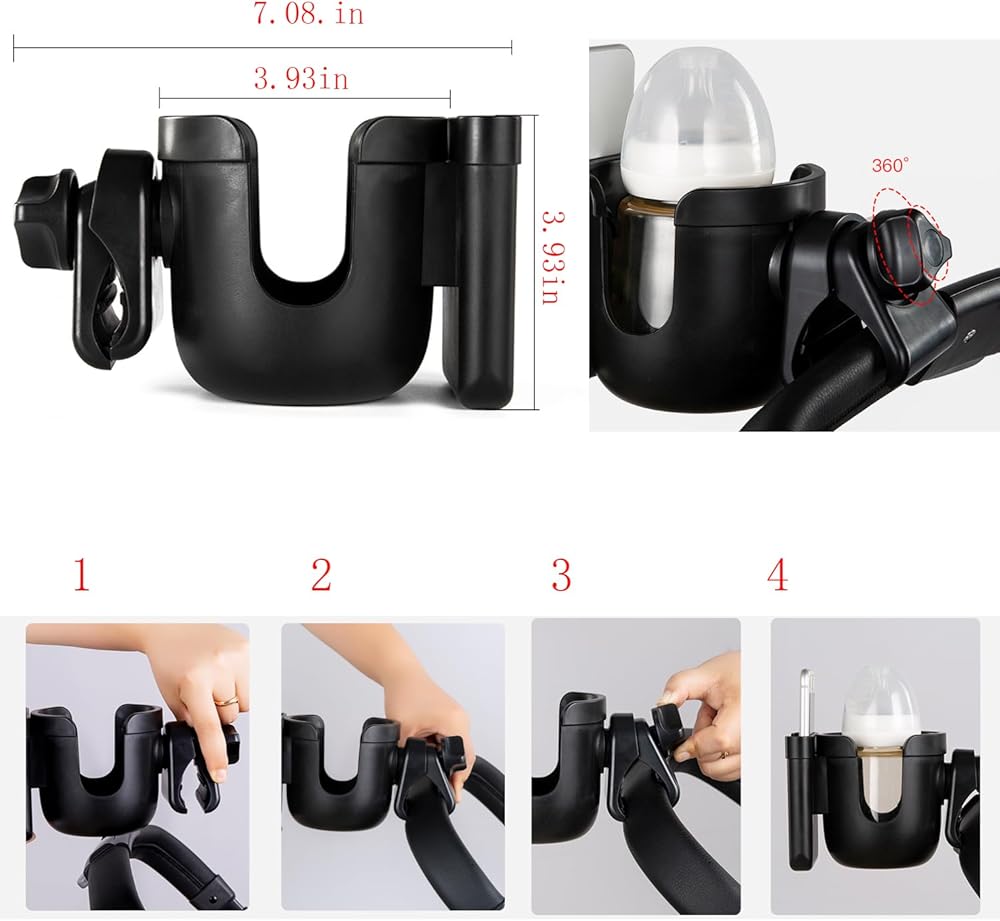 7.08.in

3.93in

3.93in

360°

1

2

3

4