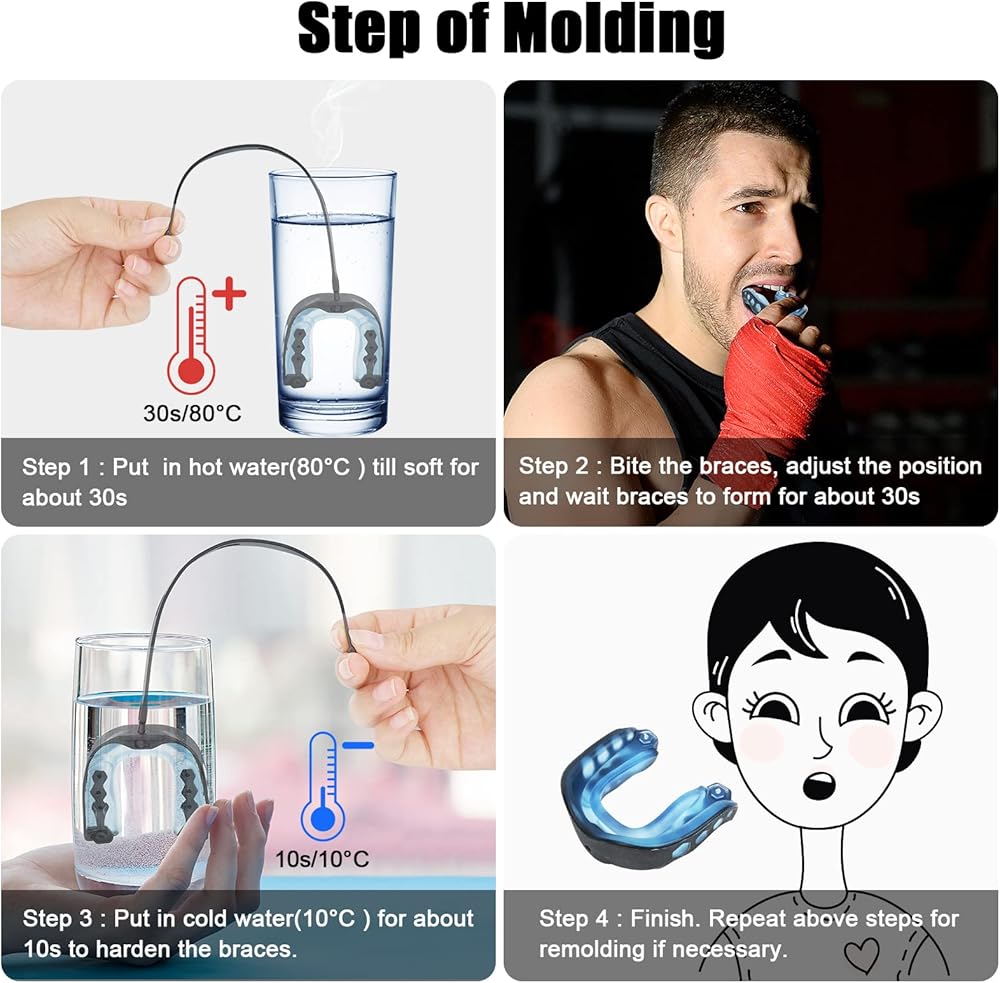 Step of Molding

30s/80°C

Step 1 : Put in hot water(80°C ) till soft for about 30s

Step 2 : Bite the braces, adjust the position and wait braces to form for about 30s

10s/10°C

Step 3 : Put in cold water(10°C ) for about 10s to harden the braces.

Step 4 : Finish. Repeat above steps for remolding if necessary.