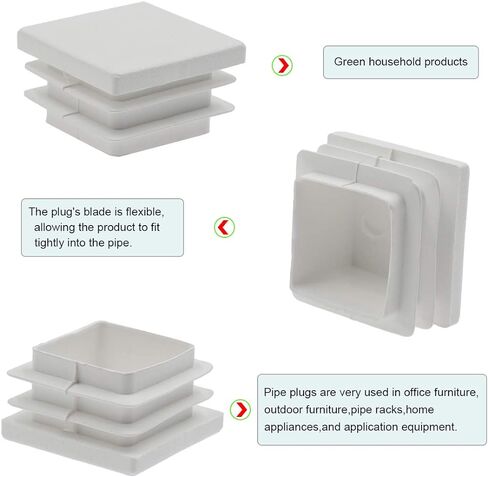 Green household products

The plug's blade is flexible, allowing the product to fit tightly into the pipe.

Pipe plugs are very used in office furniture, outdoor furniture,pipe racks,home appliances,and application equipment.