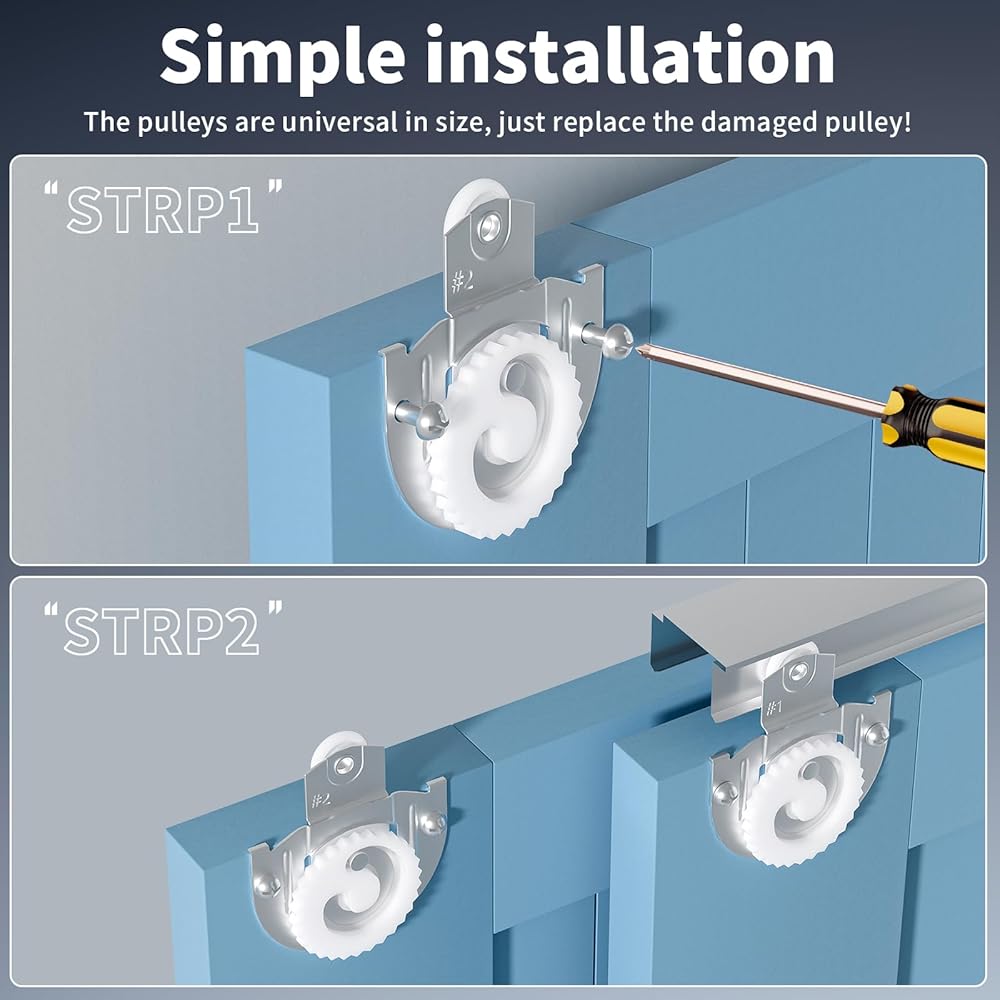 Simple installation

The pulleys are universal in size, just replace the damaged pulley!

"STRP1"

#2

"STRP2"

#2

#1