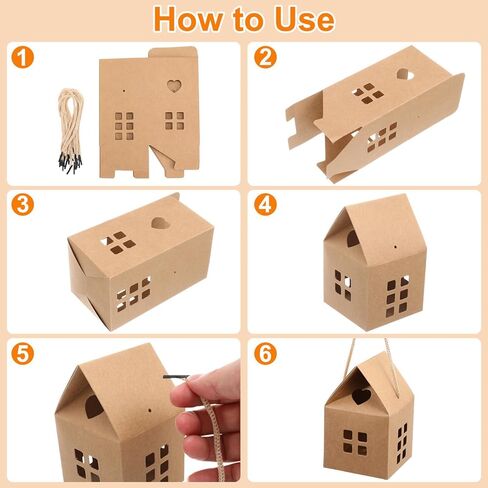 How to Use

1

2

3

4

5

6