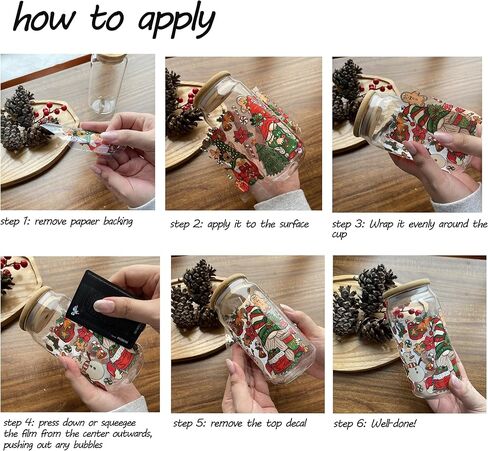 how to apply

step 1: remove papaer backing

step 2: apply it to the surface

step 3: Wrap it evenly around the cup

step 4: press down or squeegee the film from the center outwards, pushing out any bubbles

step 5: remove the top decal

step 6: Well-done!