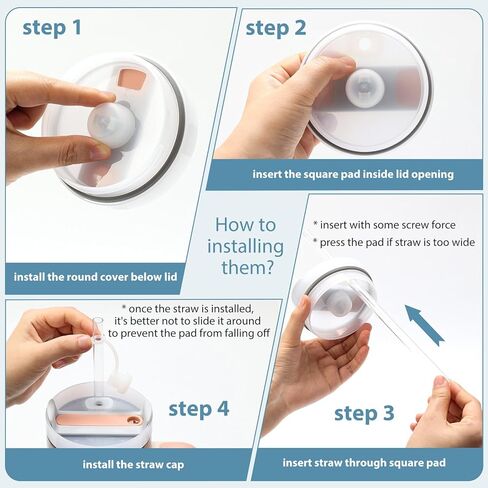 step 1

install the round cover below lid

step 2

insert the square pad inside lid opening

How to installing them?

* insert with some screw force
* press the pad if straw is too wide

step 3

insert straw through square pad

* once the straw is installed, it's better not to slide it around to prevent the pad from falling off

step 4

install the straw cap