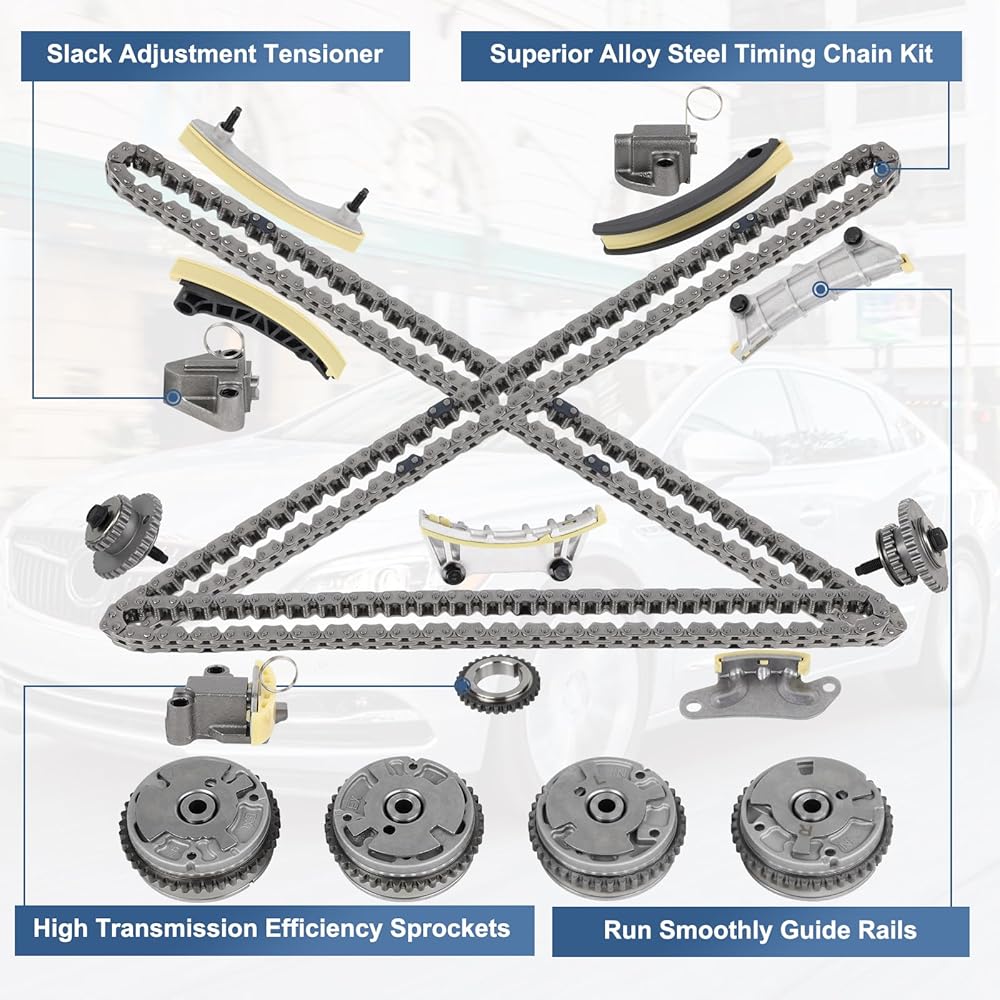 Slack Adjustment Tensioner

Superior Alloy Steel Timing Chain Kit

High Transmission Efficiency Sprockets

Run Smoothly Guide Rails