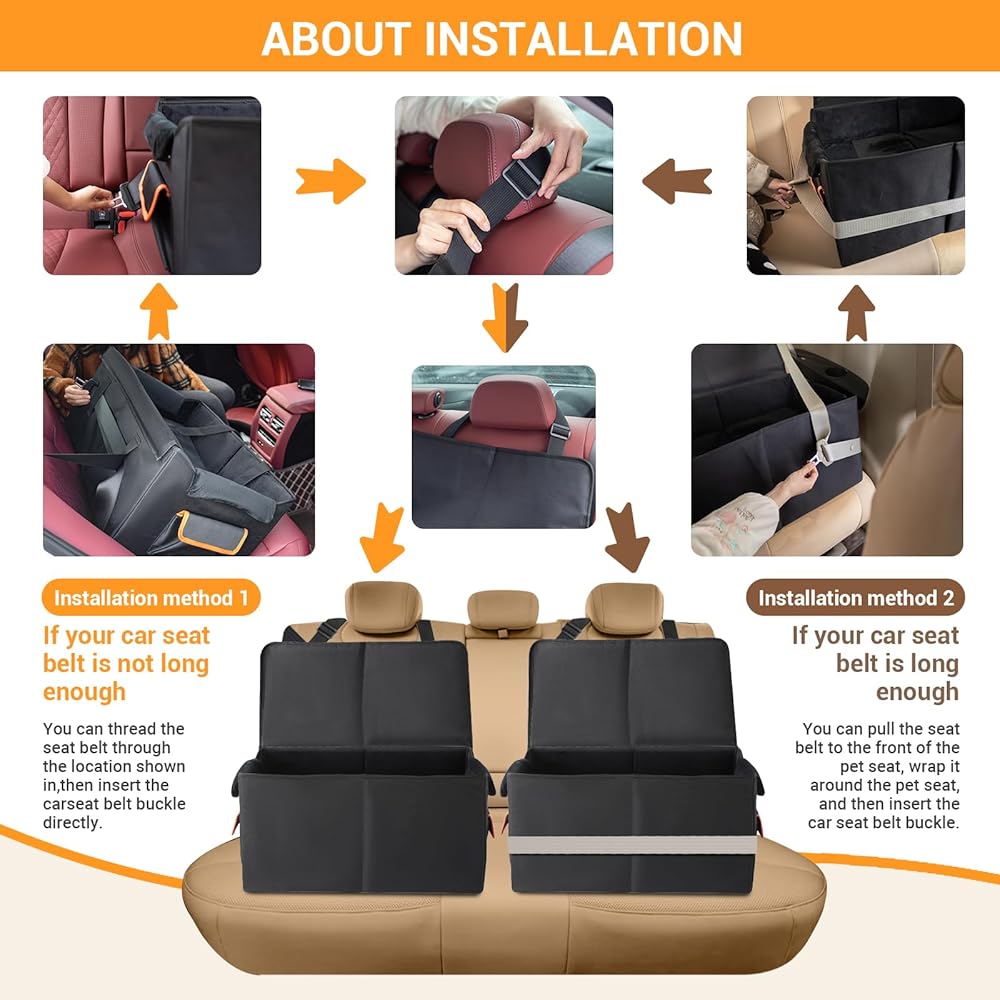 ABOUT INSTALLATION

Installation method 1

If your car seat belt is not long enough

You can thread the seat belt through the location shown in,then insert the carseat belt buckle directly.

Installation method 2

If your car seat belt is long enough

You can pull the seat belt to the front of the pet seat, wrap it around the pet seat, and then insert the car seat belt buckle.