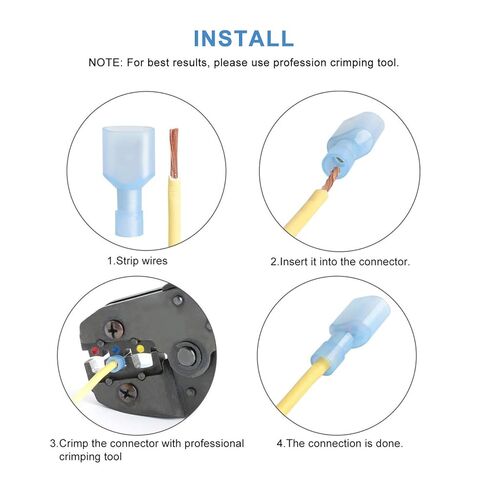 INSTALL

NOTE: For best results, please use profession crimping tool.

1.Strip wires

2.Insert it into the connector.

3.Crimp the connector with professional crimping tool

4.The connection is done.