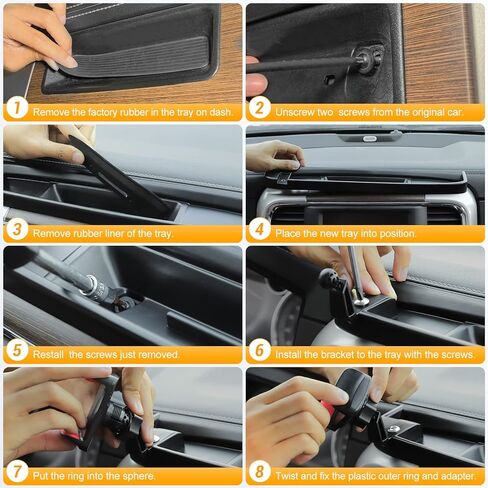 1 Remove the factory rubber in the tray on dash.

2 Unscrew two screws from the original car.

3 Remove rubber liner of the tray.

4 Place the new tray into position.

5 Restall the screws just removed.

6 Install the bracket to the tray with the screws.

7 Put the ring into the sphere.

8 Twist and fix the plastic outer ring and adapter.