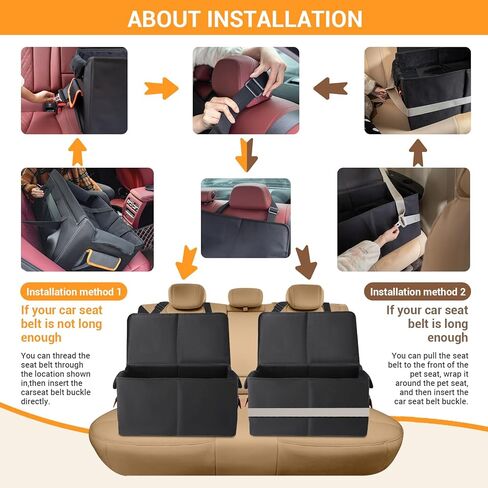 ABOUT INSTALLATION

Installation method 1

If your car seat belt is not long enough

You can thread the seat belt through the location shown in,then insert the carseat belt buckle directly.

Installation method 2

If your car seat belt is long enough

You can pull the seat belt to the front of the pet seat, wrap it around the pet seat, and then insert the car seat belt buckle.