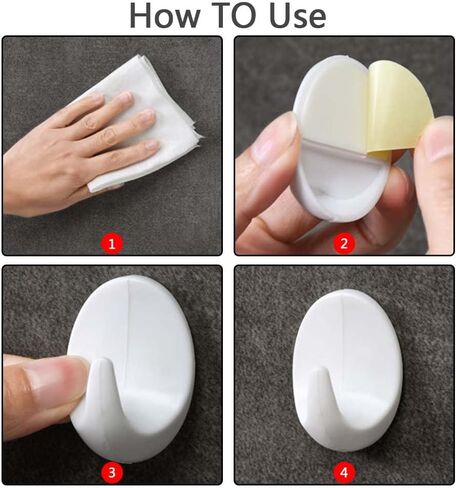 How TO Use

1

2

3

4