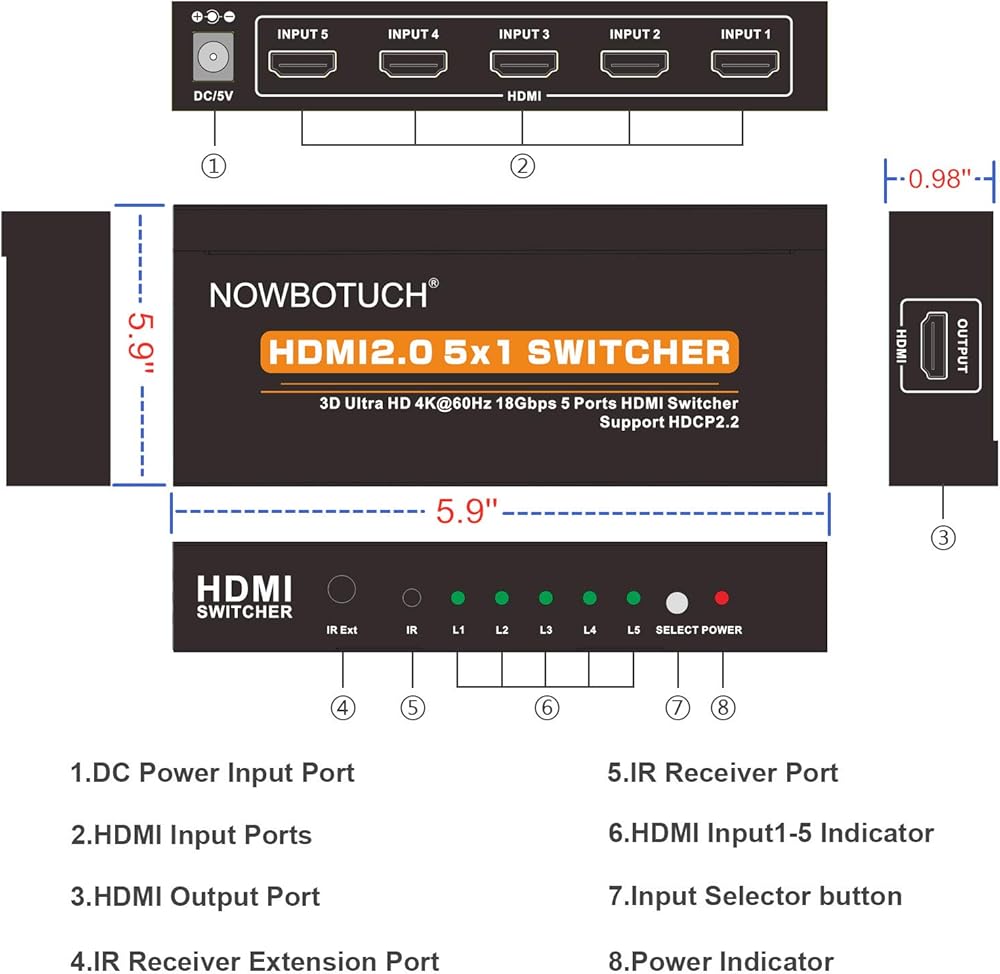 DC/5V

INPUT 5 INPUT 4 INPUT 3 INPUT 2 INPUT 1

HDMI

①

②

0.98"

5.9"

NOWBOTUCH®

HDMI2.0 5x1 SWITCHER

3D Ultra HD 4K@60Hz 18Gbps 5 Ports HDMI Switcher
Support HDCP2.2

HDMI OUTPUT

5.9"

③

HDMI
SWITCHER

IR Ext IR L1 L2 L3 L4 L5 SELECT POWER

④ ⑤ ⑥ ⑦ ⑧

1.DC Power Input Port

2.HDMI Input Ports

3.HDMI Output Port

4.IR Receiver Extension Port

5.IR Receiver Port

6.HDMI Input1-5 Indicator

7.Input Selector button

8.Power Indicator