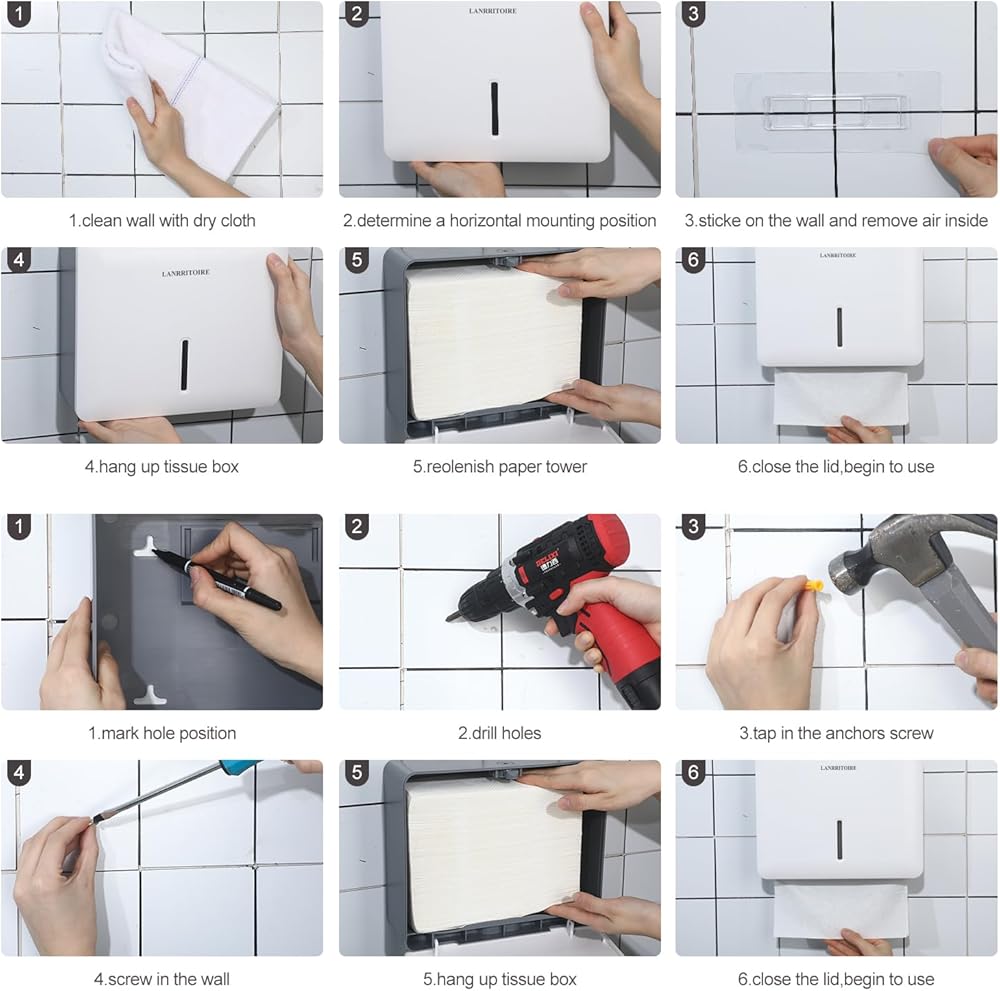 1

1.clean wall with dry cloth

2

LANRRITOIRE

2.determine a horizontal mounting position

3

3.sticke on the wall and remove air inside

4

LANRRITOIRE

4.hang up tissue box

5

5.reolenish paper tower

6

LANRRITOIRE

6.close the lid,begin to use

1

1.mark hole position

2

2.drill holes

3

3.tap in the anchors screw

4

4.screw in the wall

5

5.hang up tissue box

6

LANRRITOIRE

6.close the lid,begin to use