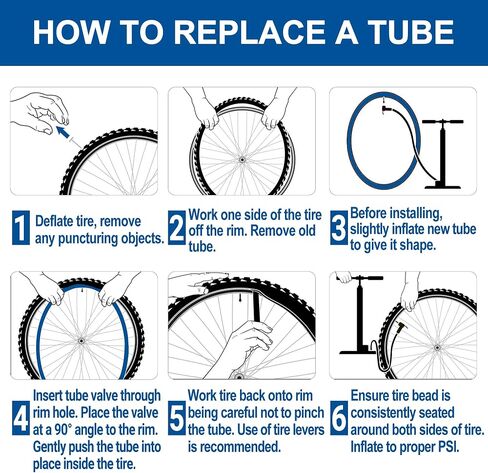 HOW TO REPLACE A TUBE

1 Deflate tire, remove any puncturing objects.

2 Work one side of the tire off the rim. Remove old tube.

3 Before installing, slightly inflate new tube to give it shape.

4 Insert tube valve through rim hole. Place the valve at a 90° angle to the rim. Gently push the tube into place inside the tire.

5 Work tire back onto rim being careful not to pinch the tube. Use of tire levers is recommended.

6 Ensure tire bead is consistently seated around both sides of tire. Inflate to proper PSI.