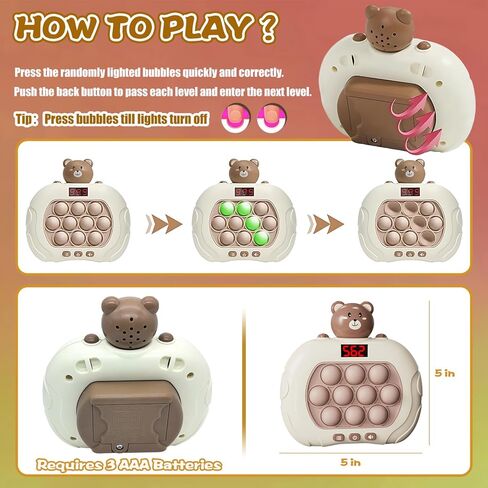 HOW TO PLAY ?

Press the randomly lighted bubbles quickly and correctly.
Push the back button to pass each level and enter the next level.

Tip: Press bubbles till lights turn off

562

5 in

5 in

Requires 3 AAA Batteries