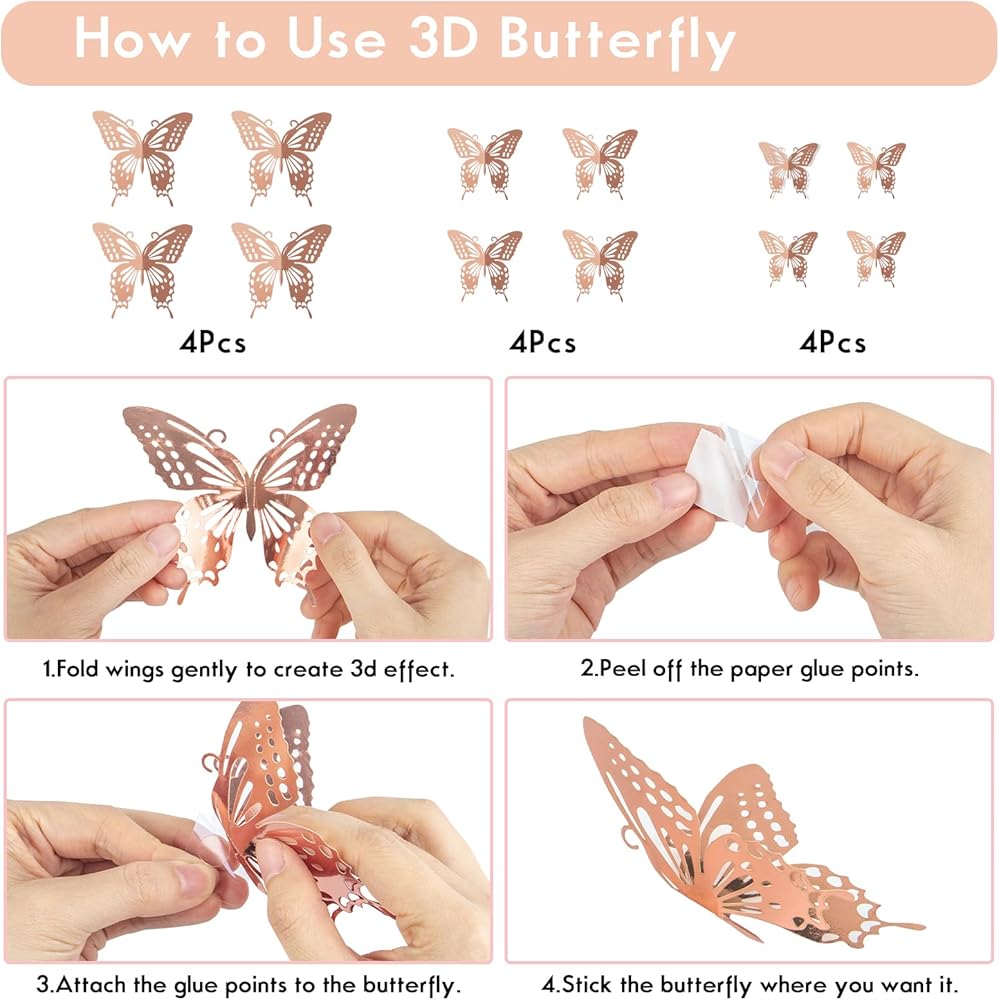 How to Use 3D Butterfly

4Pcs

4Pcs

4Pcs

1.Fold wings gently to create 3d effect.

2.Peel off the paper glue points.

3.Attach the glue points to the butterfly.

4.Stick the butterfly where you want it.