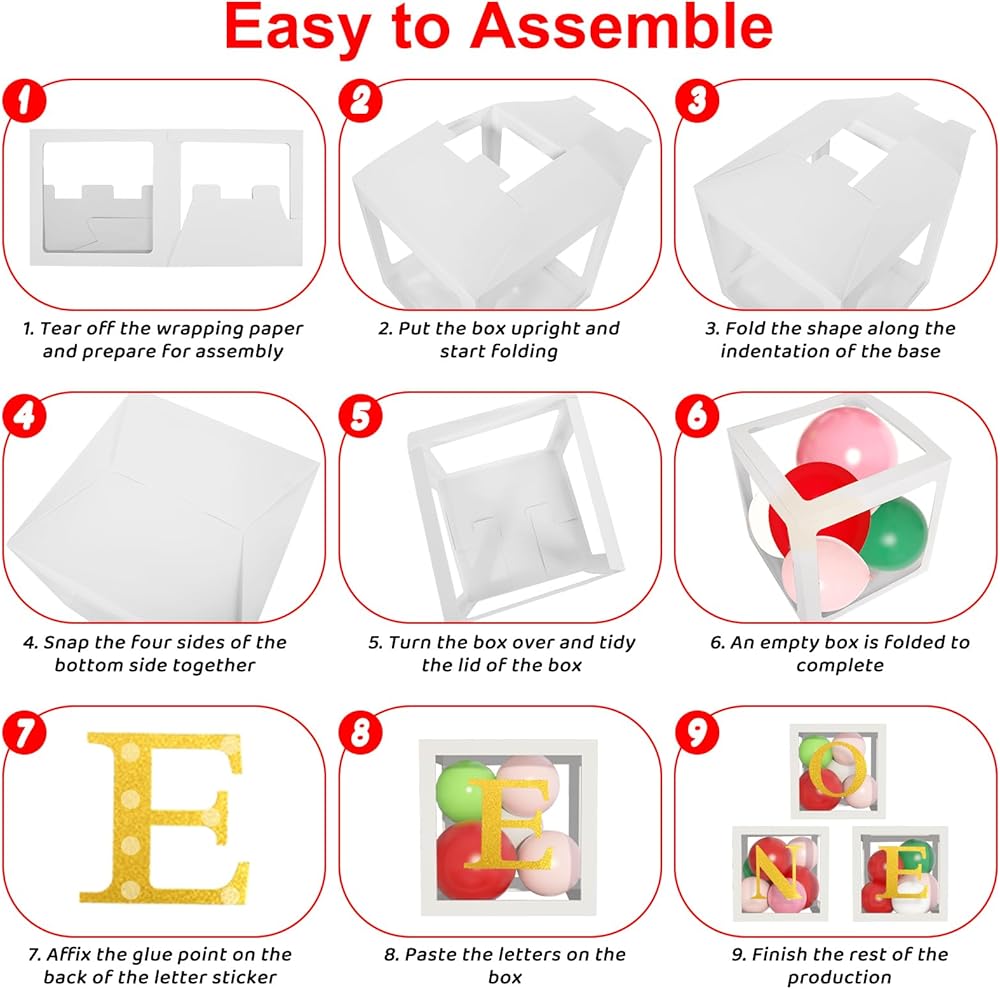 Easy to Assemble

1

1. Tear off the wrapping paper and prepare for assembly

2

2. Put the box upright and start folding

3

3. Fold the shape along the indentation of the base

4

4. Snap the four sides of the bottom side together

5

5. Turn the box over and tidy the lid of the box

6

6. An empty box is folded to complete

7

E

7. Affix the glue point on the back of the letter sticker

8

E

8. Paste the letters on the box

9

O N E

9. Finish the rest of the production