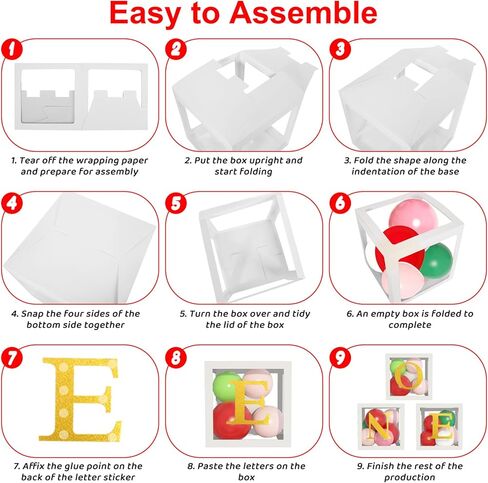 Easy to Assemble

1

1. Tear off the wrapping paper and prepare for assembly

2

2. Put the box upright and start folding

3

3. Fold the shape along the indentation of the base

4

4. Snap the four sides of the bottom side together

5

5. Turn the box over and tidy the lid of the box

6

6. An empty box is folded to complete

7

E

7. Affix the glue point on the back of the letter sticker

8

E

8. Paste the letters on the box

9

O N E

9. Finish the rest of the production