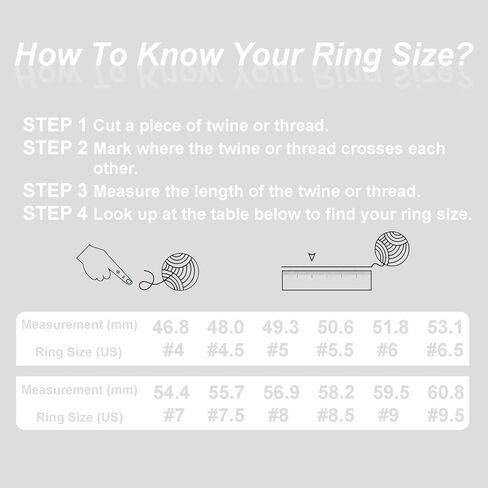 How To Know Your Ring Size?

STEP 1 Cut a piece of twine or thread.
STEP 2 Mark where the twine or thread crosses each other.
STEP 3 Measure the length of the twine or thread.
STEP 4 Look up at the table below to find your ring size.

| Measurement (mm) | 46.8 | 48.0 | 49.3 | 50.6 | 51.8 | 53.1 |
|---|---|---|---|---|---|---|
| Ring Size (US) | #4 | #4.5 | #5 | #5.5 | #6 | #6.5 |

| Measurement (mm) | 54.4 | 55.7 | 56.9 | 58.2 | 59.5 | 60.8 |
|---|---|---|---|---|---|---|
| Ring Size (US) | #7 | #7.5 | #8 | #8.5 | #9 | #9.5 |