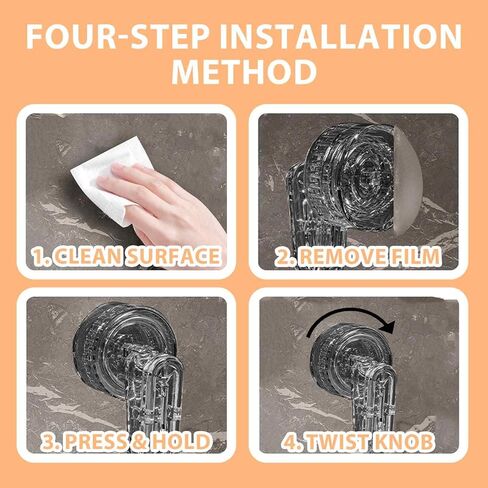 FOUR-STEP INSTALLATION METHOD

1. CLEAN SURFACE

2. REMOVE FILM

3. PRESS & HOLD

4. TWIST KNOB