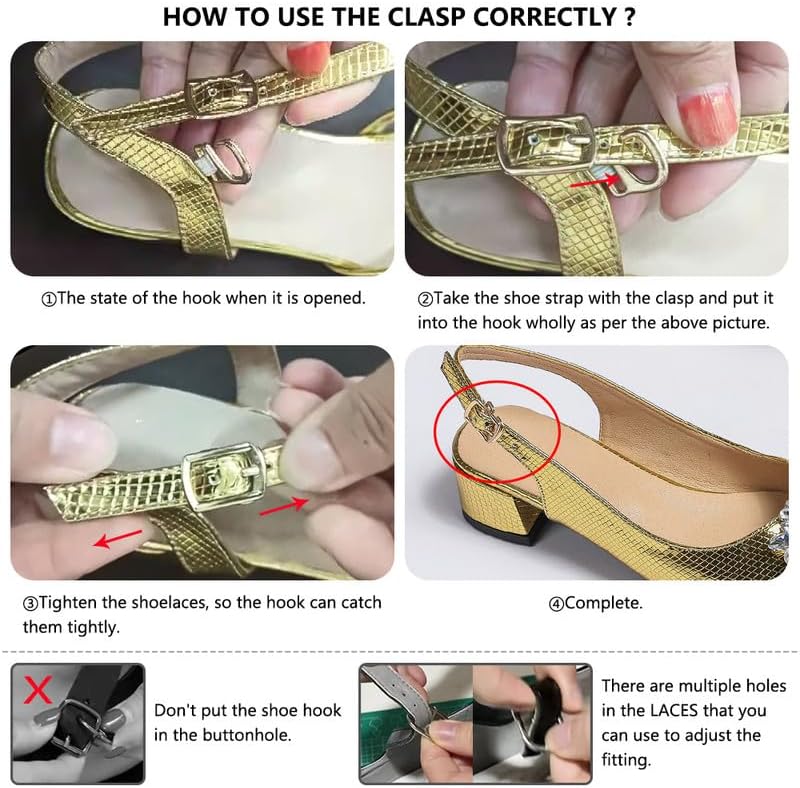 HOW TO USE THE CLASP CORRECTLY ?

①The state of the hook when it is opened.

②Take the shoe strap with the clasp and put it into the hook wholly as per the above picture.

③Tighten the shoelaces, so the hook can catch them tightly.

④Complete.

Don't put the shoe hook in the buttonhole.

There are multiple holes in the LACES that you can use to adjust the fitting.