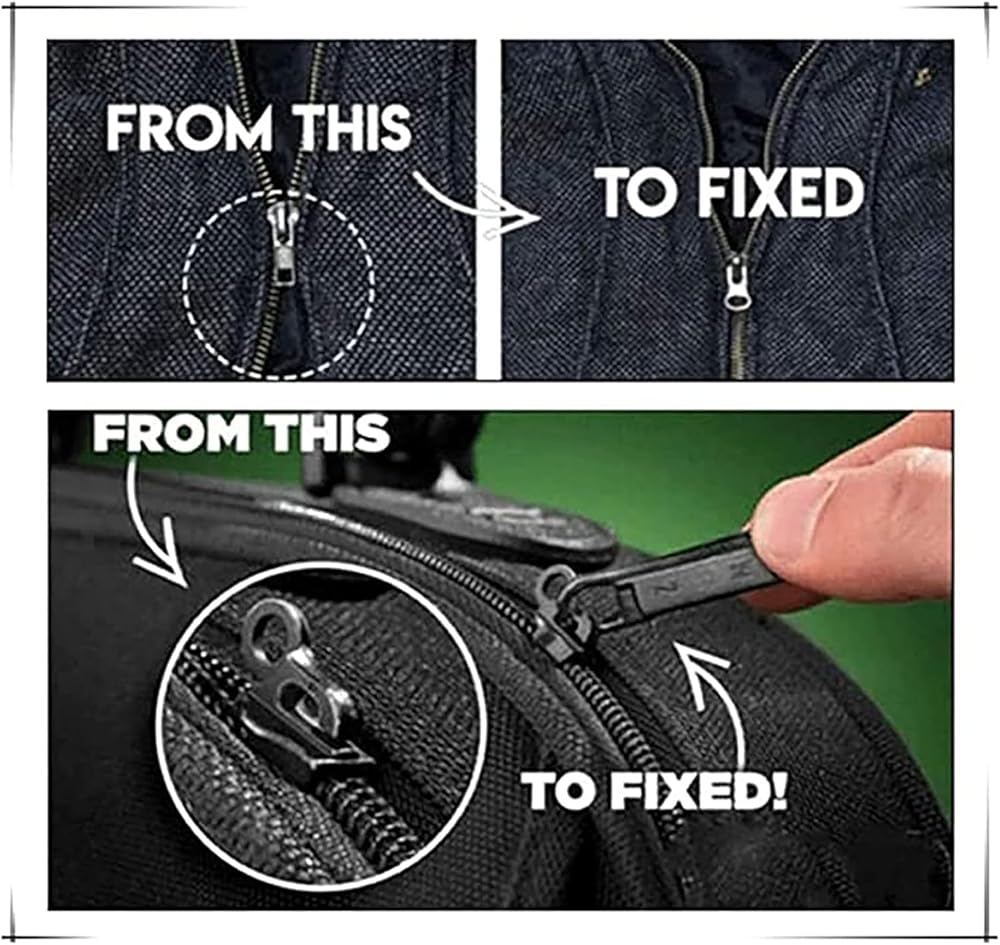 FROM THIS

TO FIXED

FROM THIS

TO FIXED!