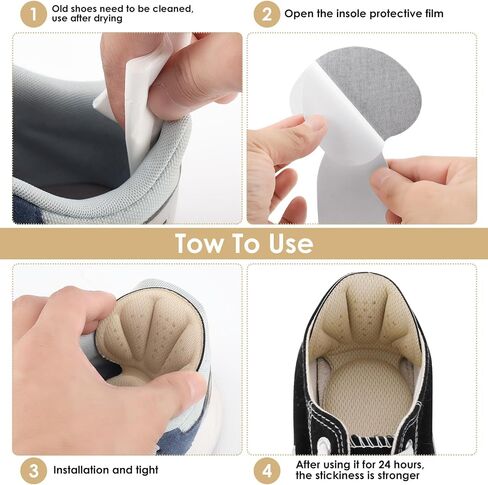 1 Old shoes need to be cleaned, use after drying

2 Open the insole protective film

Tow To Use

3 Installation and tight

4 After using it for 24 hours, the stickiness is stronger