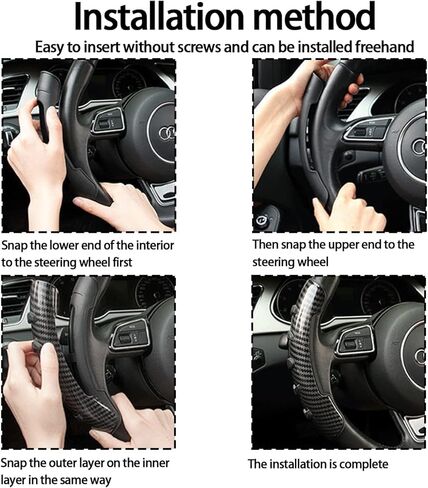 Installation method

Easy to insert without screws and can be installed freehand

Snap the lower end of the interior to the steering wheel first

Then snap the upper end to the steering wheel

Snap the outer layer on the inner layer in the same way

The installation is complete