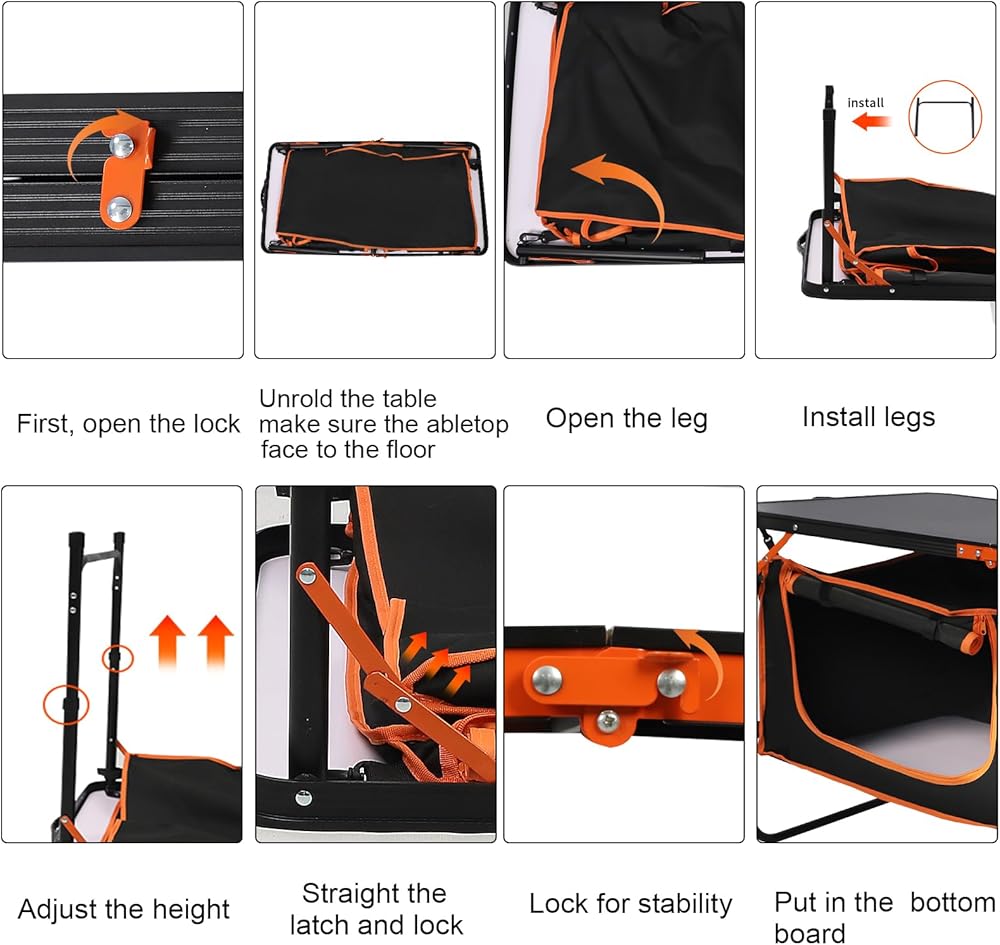 install

First, open the lock

Unrold the table make sure the abletop face to the floor

Open the leg

Install legs

Adjust the height

Straight the latch and lock

Lock for stability

Put in the bottom board