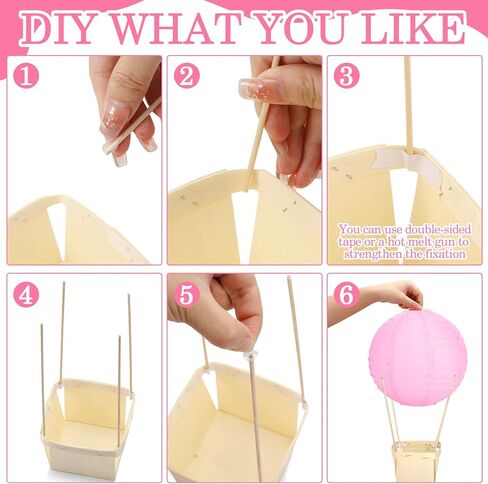 DIY WHAT YOU LIKE

1

2

3

You can use double-sided tape or a hot melt gun to strengthen the fixation

4

5

6