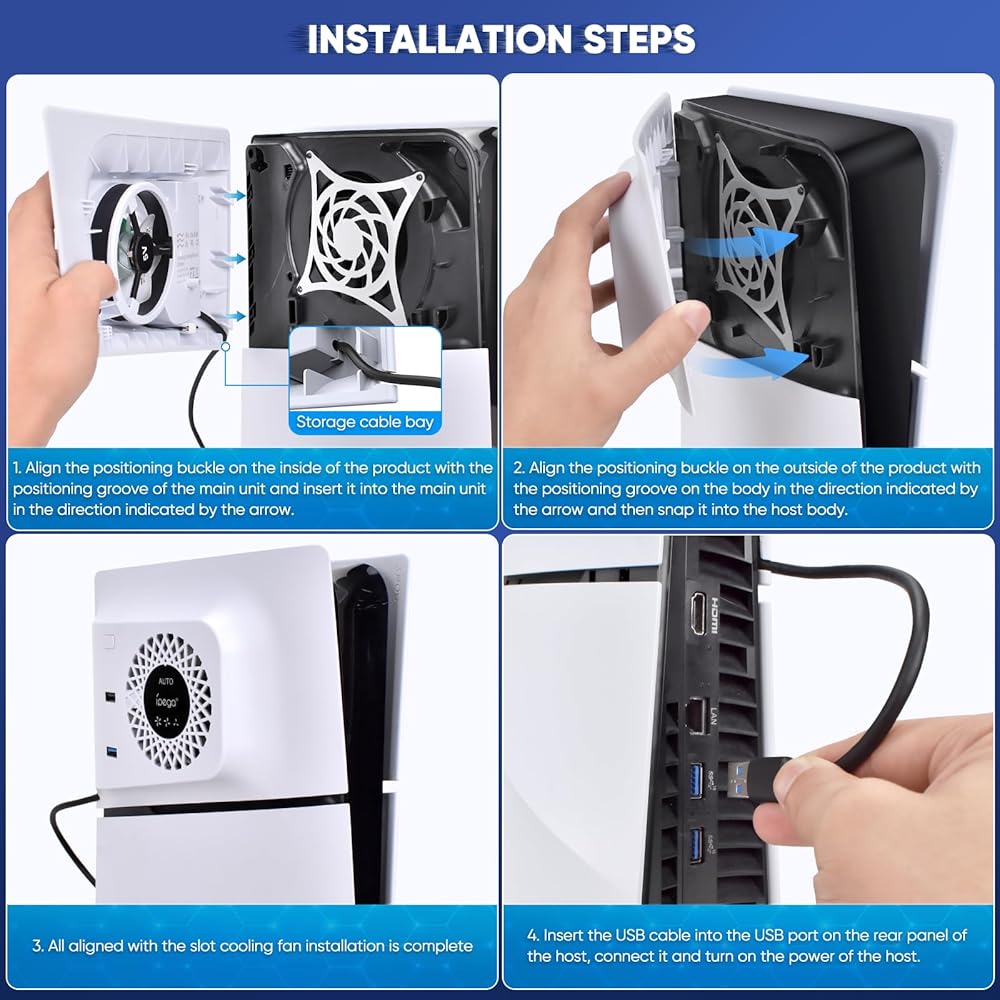 INSTALLATION STEPS

Storage cable bay

1. Align the positioning buckle on the inside of the product with the positioning groove of the main unit and insert it into the main unit in the direction indicated by the arrow.

2. Align the positioning buckle on the outside of the product with the positioning groove on the body in the direction indicated by the arrow and then snap it into the host body.

AUTO
ipega

HDMI
LAN

3. All aligned with the slot cooling fan installation is complete

4. Insert the USB cable into the USB port on the rear panel of the host, connect it and turn on the power of the host.