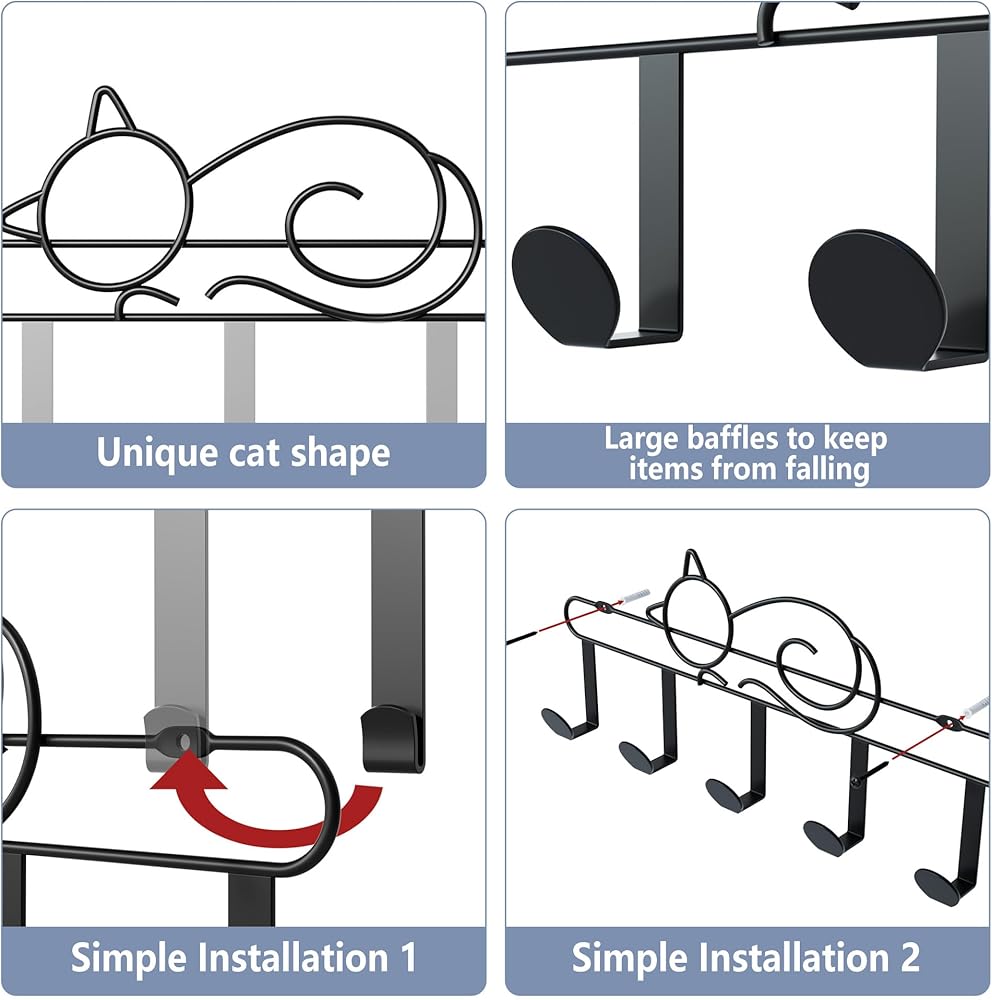 Unique cat shape

Large baffles to keep items from falling

Simple Installation 1

Simple Installation 2