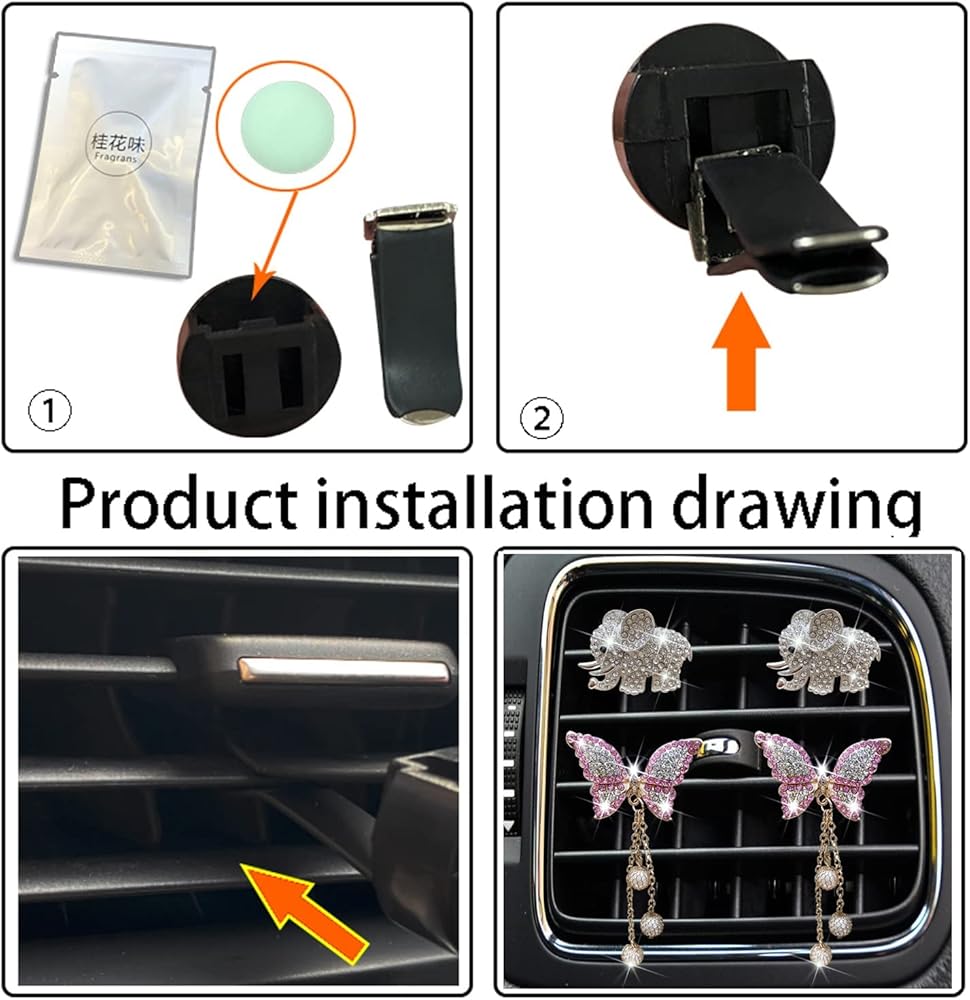 桂花味
Fragrans

①

②

Product installation drawing